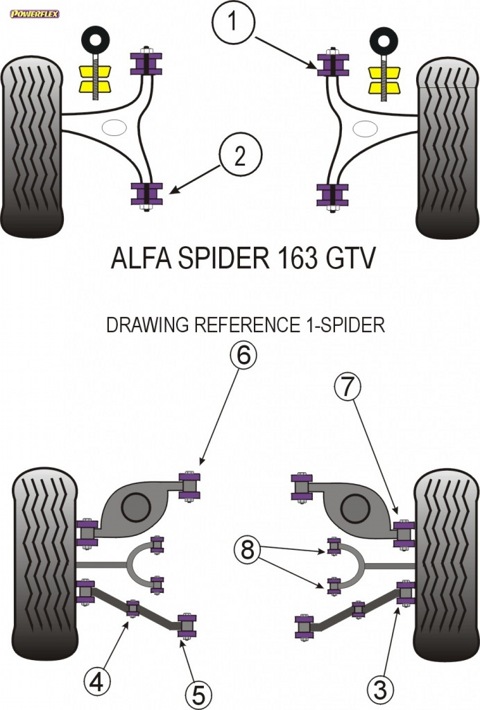 POWERFLEX

1

2

ALFA SPIDER 163 GTV

DRAWING REFERENCE 1-SPIDER

6

7

8

4

5

3