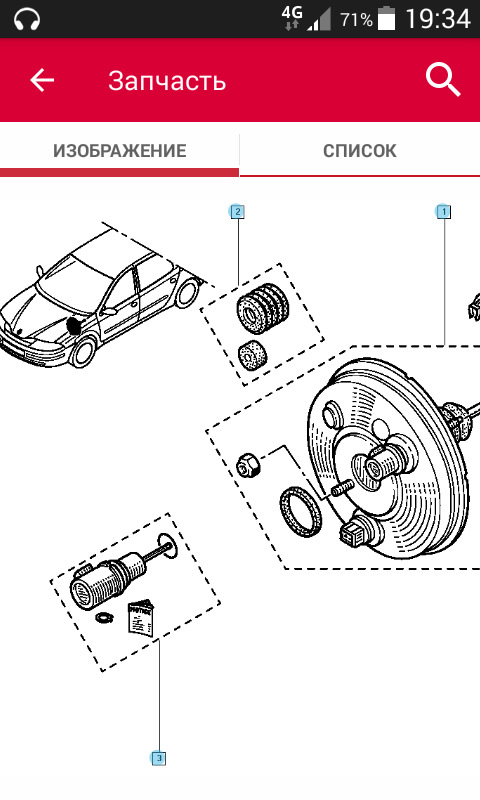 4G 71% 19:34

Запчасть

ИЗОБРАЖЕНИЕ

СПИСОК

2

1

3