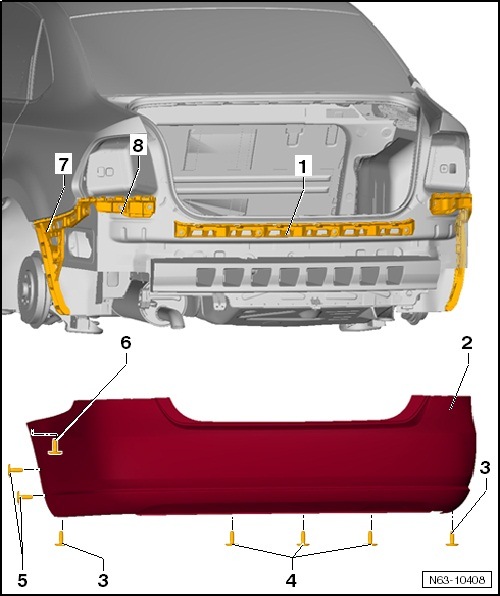 7
8
1
6
2
3
5
3
4
N63-10408