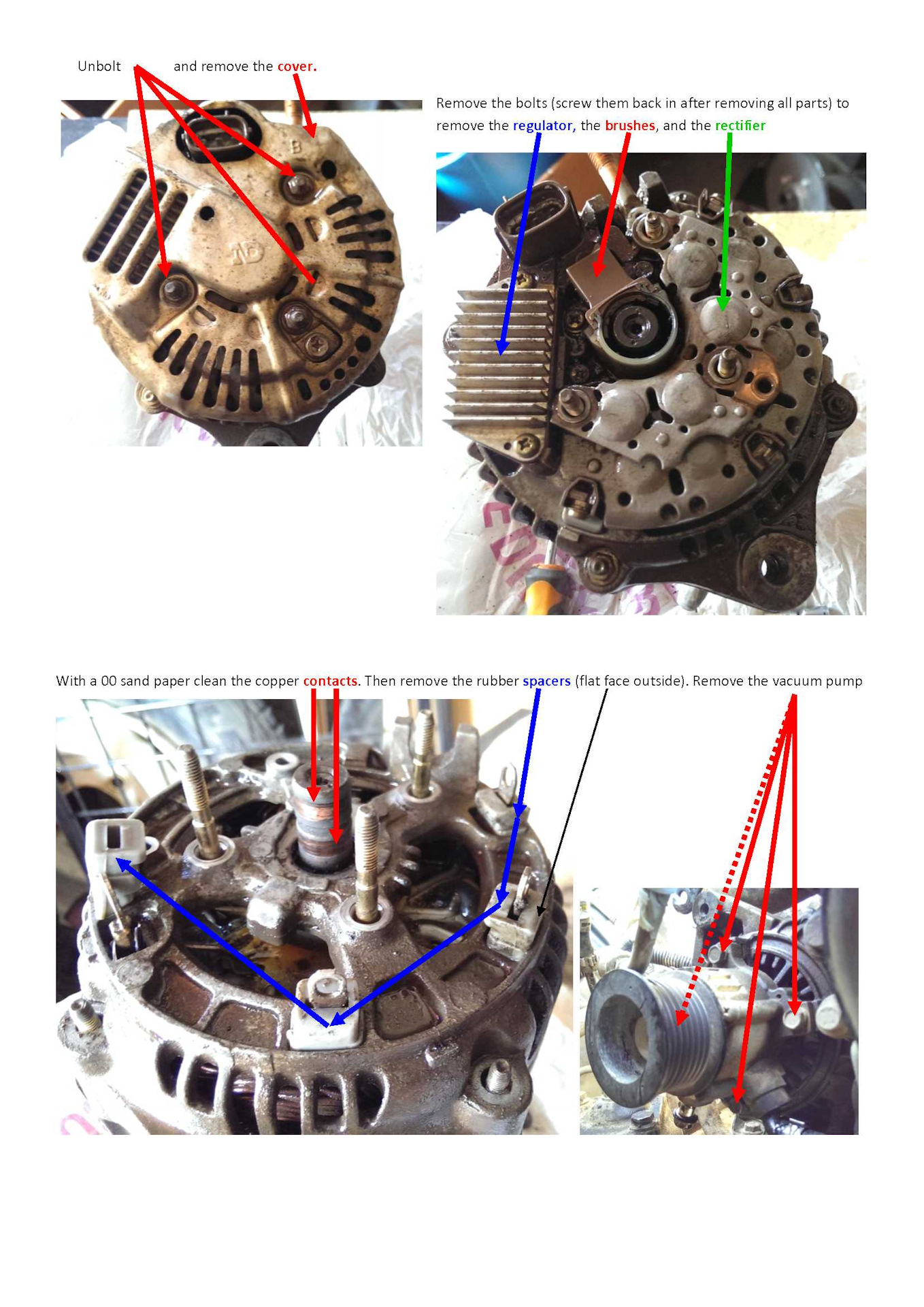 Unbolt and remove the cover.

Remove the bolts (screw them back in after removing all parts) to remove the regulator, the brushes, and the rectifier

With a 00 sand paper clean the copper contacts. Then remove the rubber spacers (flat face outside). Remove the vacuum pump