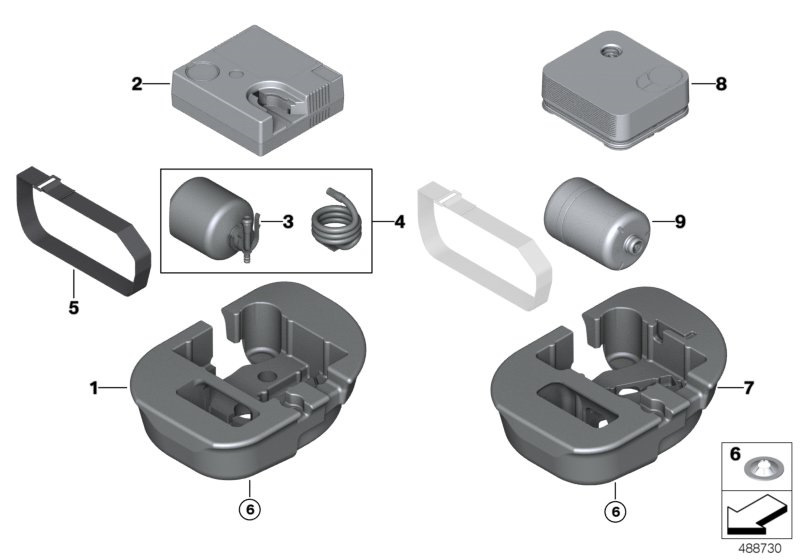 2
8
3
4
9
5
1
7
6
6
6
488730