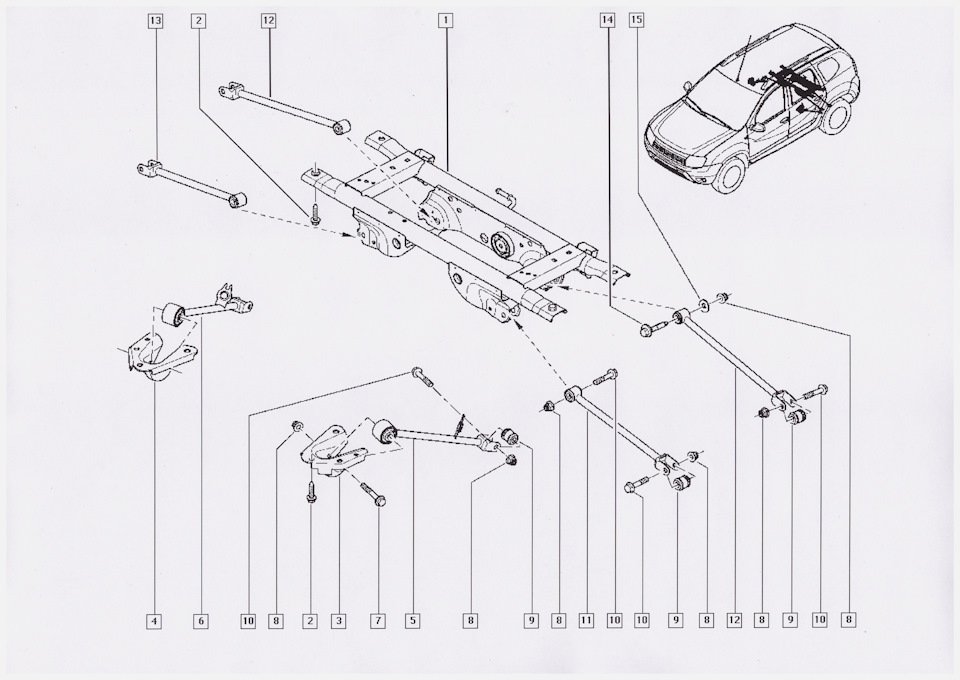 13 2 12 1 14 15

4 6 10 8 2 3 7 5 8 9 8 11 10 10 9 8 12 8 9 10 8