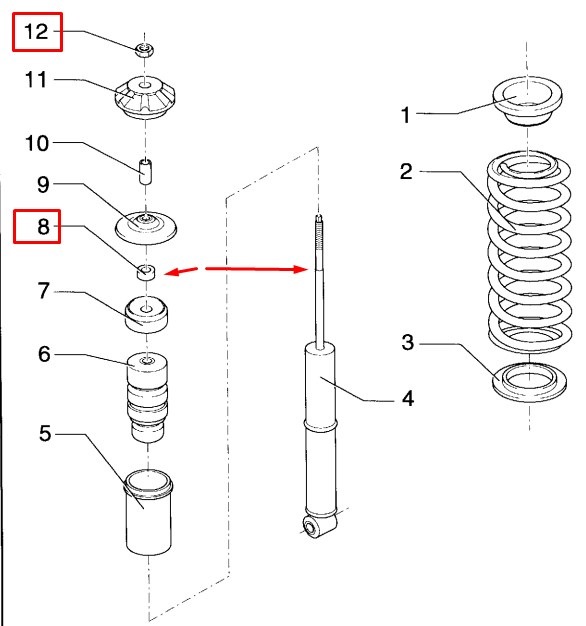 12
11
10
9
8
7
6
5
1
2
3
4