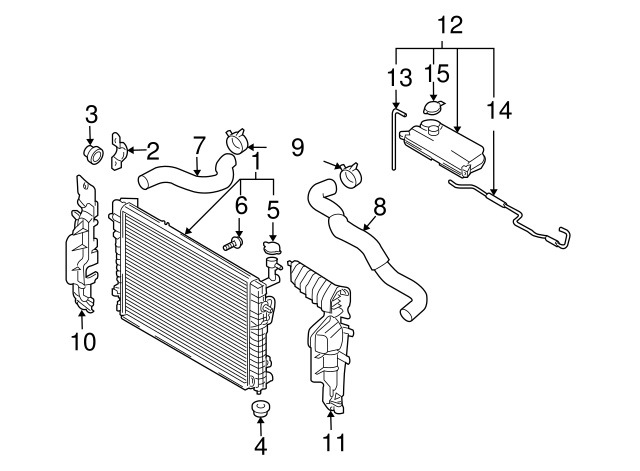 12
13
15
14
3
2
7
9
1
6
5
8
10
4
11