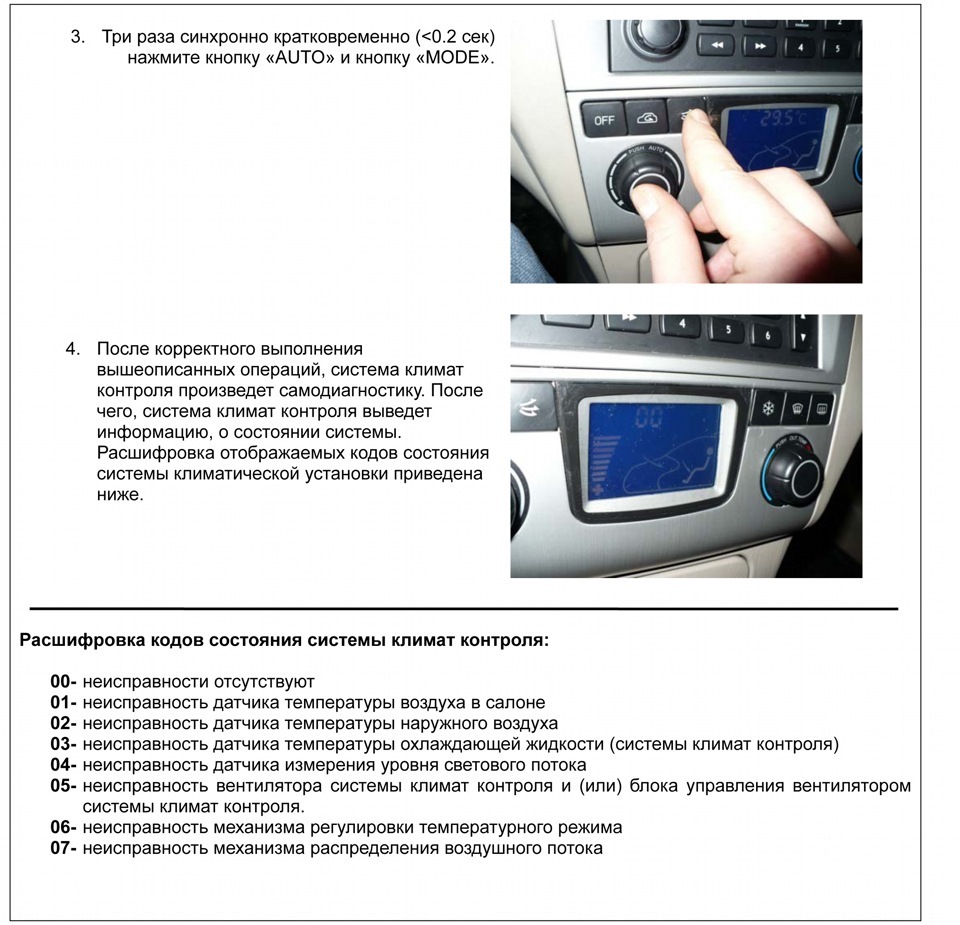 3. Три раза синхронно кратковременно (<0.2 сек) нажмите кнопку «AUTO» и кнопку «MODE».

OFF

PUSH AUTO

29.5°C

4. После корректного выполнения вышеописанных операций, система климат контроля произведет самодиагностику. После чего, система климат контроля выведет информацию, о состоянии системы. Расшифровка отображаемых кодов состояния системы климатической установки приведена ниже.

4

5

6

00

Расшифровка кодов состояния системы климат контроля:

00- неисправности отсутствуют
01- неисправность датчика температуры воздуха в салоне
02- неисправность датчика температуры наружного воздуха
03- неисправность датчика температуры охлаждающей жидкости (системы климат контроля)
04- неисправность датчика измерения уровня светового потока
05- неисправность вентилятора системы климат контроля и (или) блока управления вентилятором системы климат контроля.
06- неисправность механизма регулировки температурного режима
07- неисправность механизма распределения воздушного потока