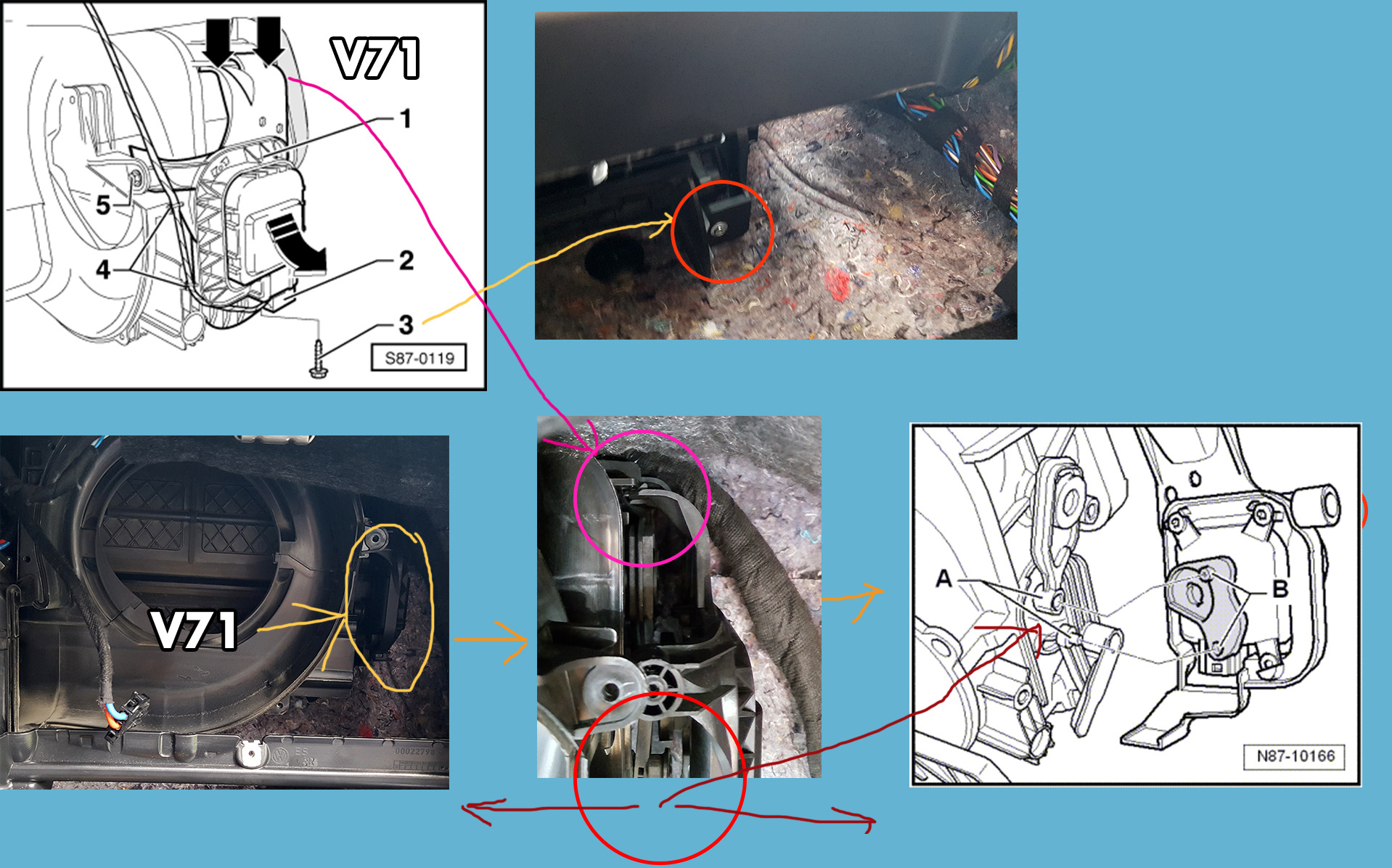 V71
1
5
4
2
3
S87-0119

V71

A
B
N87-10166