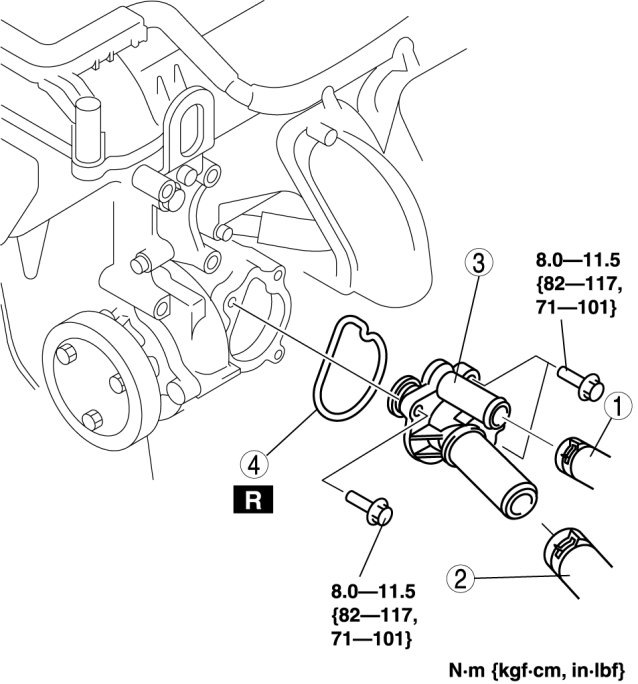 3

8.0—11.5 {82—117, 71—101}

1

4

R

2

8.0—11.5 {82—117, 71—101}

N·m {kgf·cm, in·lbf}