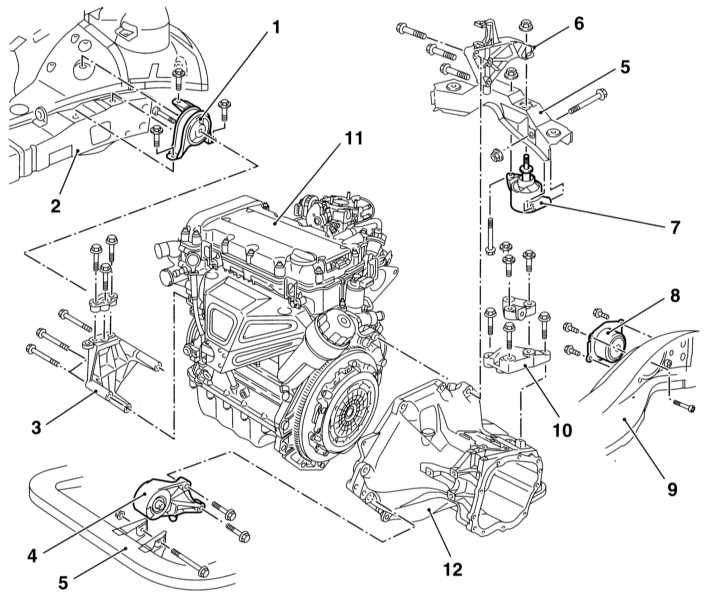 1
6
5
11
2
7
8
3
10
9
4
5
12