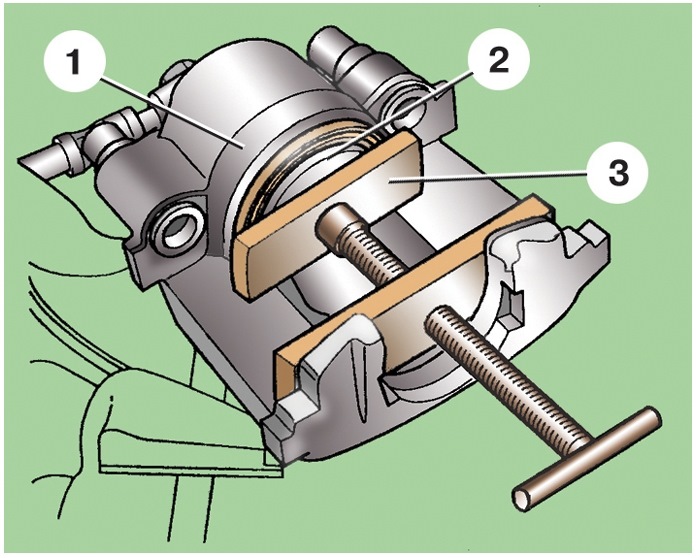 1
2
3