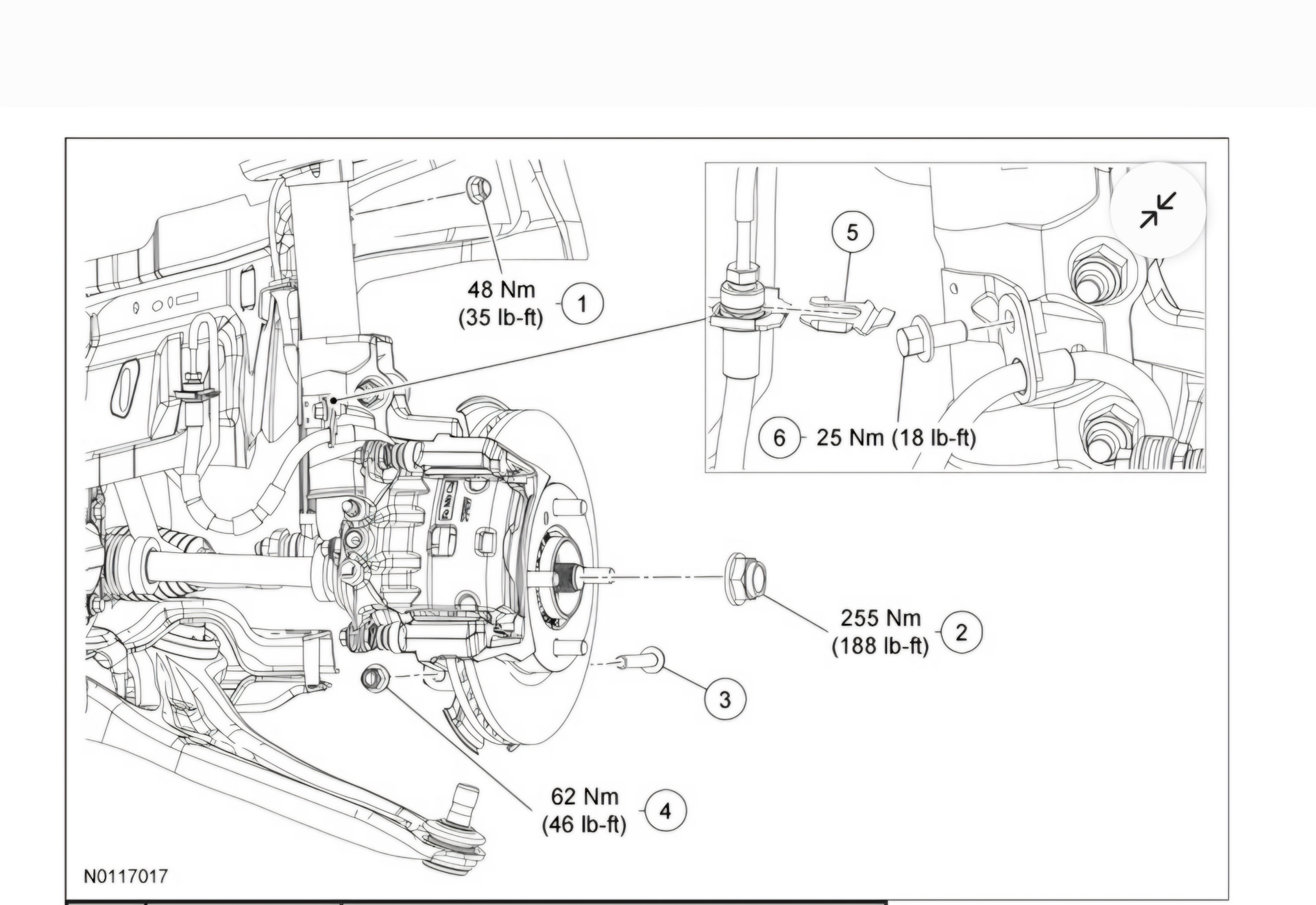 48 Nm
(35 lb-ft)
1

5

6 25 Nm (18 lb-ft)

255 Nm
(188 lb-ft)
2

3

62 Nm
(46 lb-ft)
4

N0117017