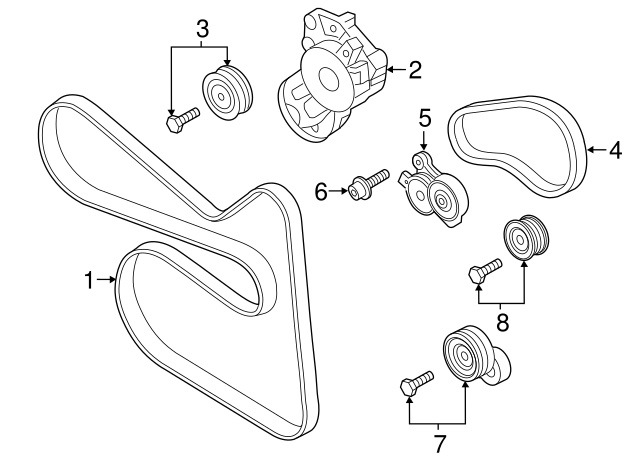 3
2
5
4
6
1
8
7