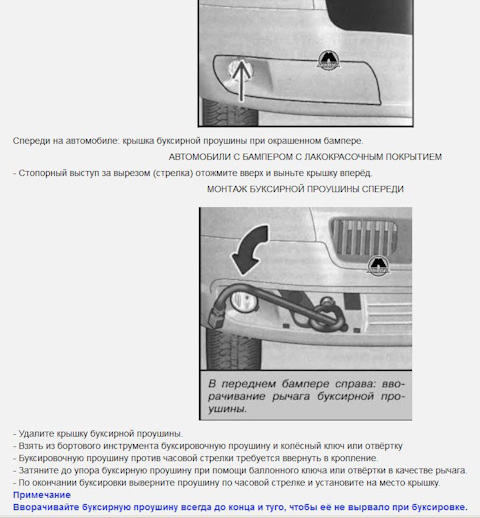 Спереди на автомобиле: крышка буксирной проушины при окрашенном бампере.

АВТОМОБИЛИ С БАМПЕРОМ С ЛАКОКРАСОЧНЫМ ПОКРЫТИЕМ

- Стопорный выступ за вырезом (стрелка) отожмите вверх и выньте крышку вперёд.

МОНТАЖ БУКСИРНОЙ ПРОУШИНЫ СПЕРЕДИ

В переднем бампере справа: вворачивание рычага буксирной проушины.

- Удалите крышку буксирной проушины.
- Взять из бортового инструмента буксировочную проушину и колёсный ключ или отвёртку
- Буксировочную проушину против часовой стрелки требуется ввернуть в кропление.
- Затяните до упора буксирную проушину при помощи баллонного ключа или отвёртки в качестве рычага.
- По окончании буксировки выверните проушину по часовой стрелке и установите на место крышку.

Примечание

Вворачивайте буксирную проушину всегда до конца и туго, чтобы её не вырвало при буксировке.