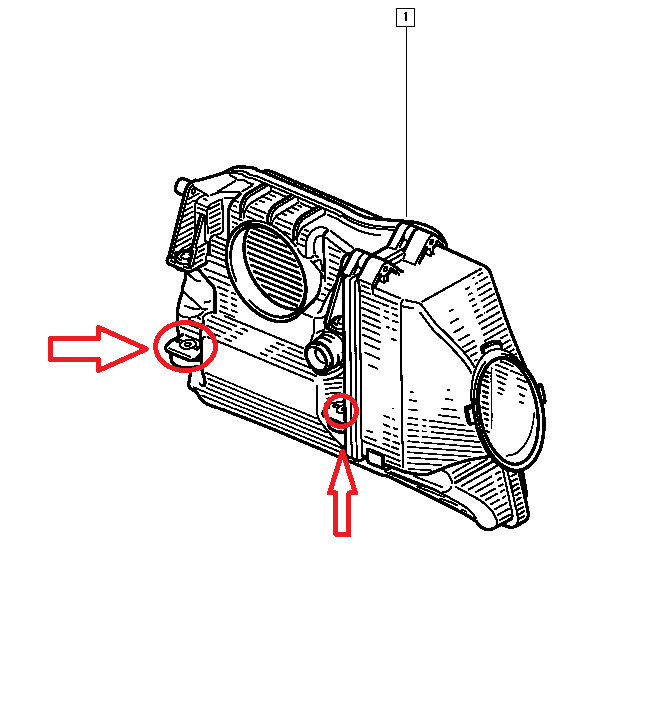 1