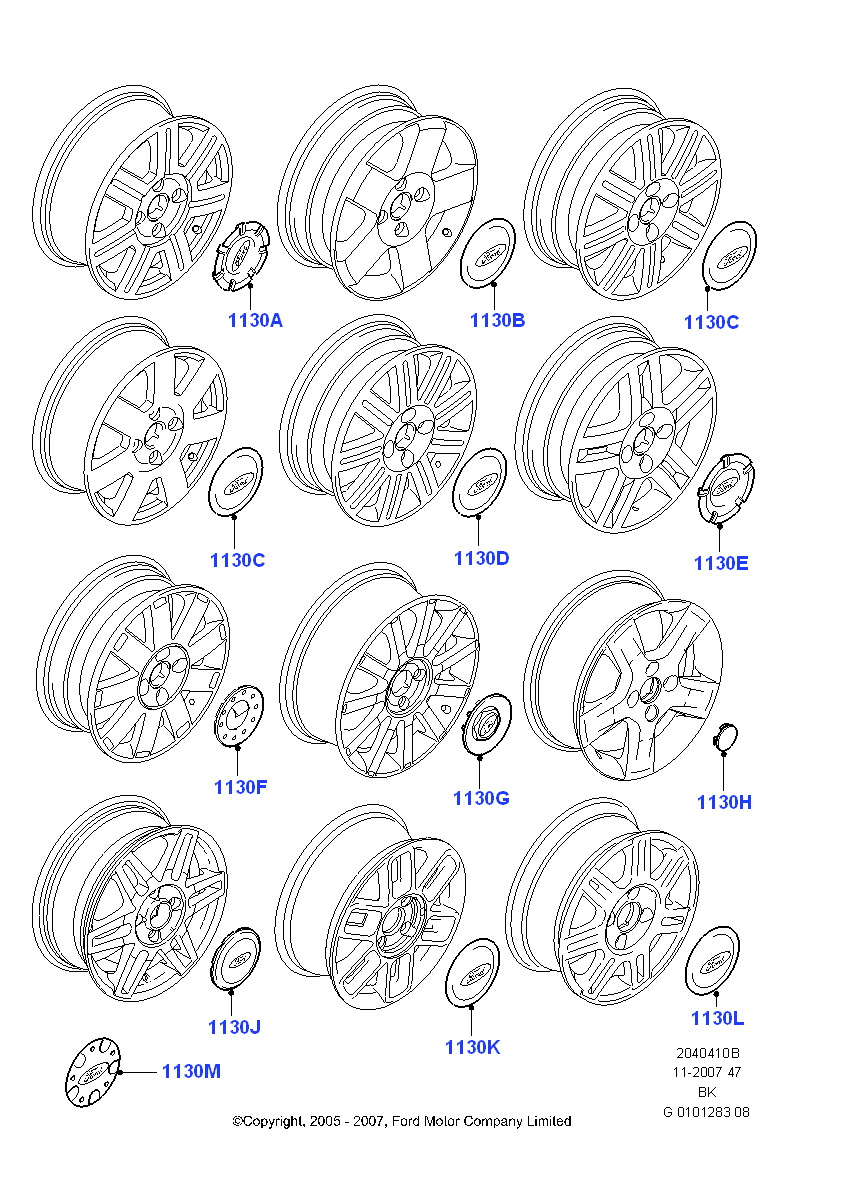 1130A
1130B
1130C
1130C
1130D
1130E
1130F
1130G
1130H
1130J
1130K
1130L
1130M

2040410B
11-2007 47
BK
G 0101283 08

©Copyright, 2005 - 2007, Ford Motor Company Limited