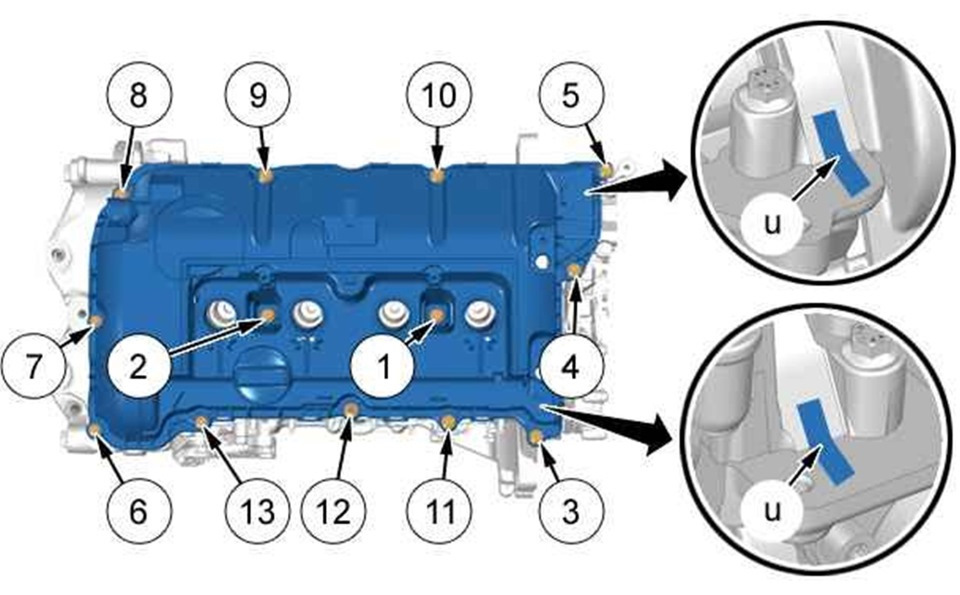 8
9
10
5
u
7
2
1
4
u
6
13
12
11
3