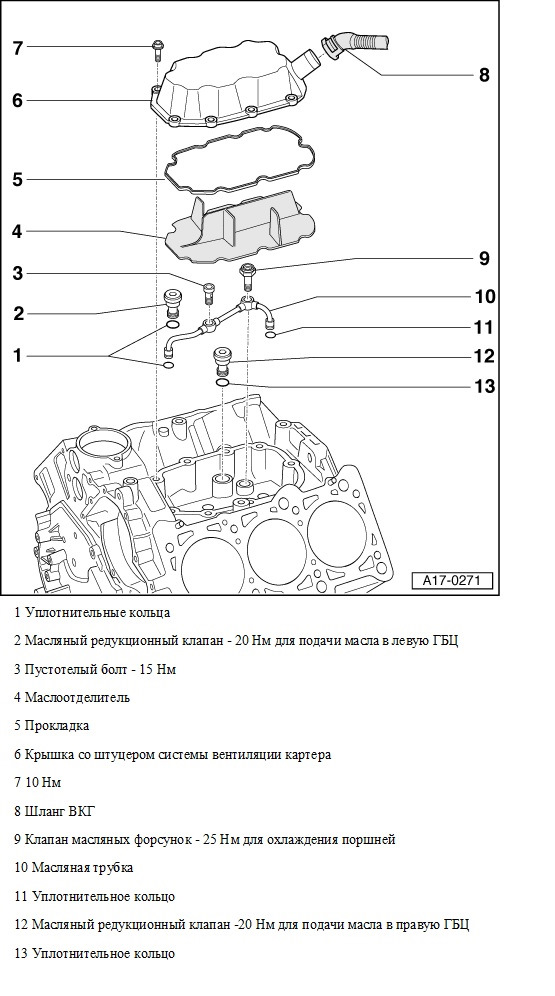 7
6
5
4
3
2
1
8
9
10
11
12
13
A17-0271

1 Уплотнительные кольца

2 Масляный редукционный клапан - 20 Нм для подачи масла в левую ГБЦ

3 Пустотелый болт - 15 Нм

4 Маслоотделитель

5 Прокладка

6 Крышка со штуцером системы вентиляции картера

7 10 Нм

8 Шланг ВКГ

9 Клапан масляных форсунок - 25 Нм для охлаждения поршней

10 Масляная трубка

11 Уплотнительное кольцо

12 Масляный редукционный клапан -20 Нм для подачи масла в правую ГБЦ

13 Уплотнительное кольцо