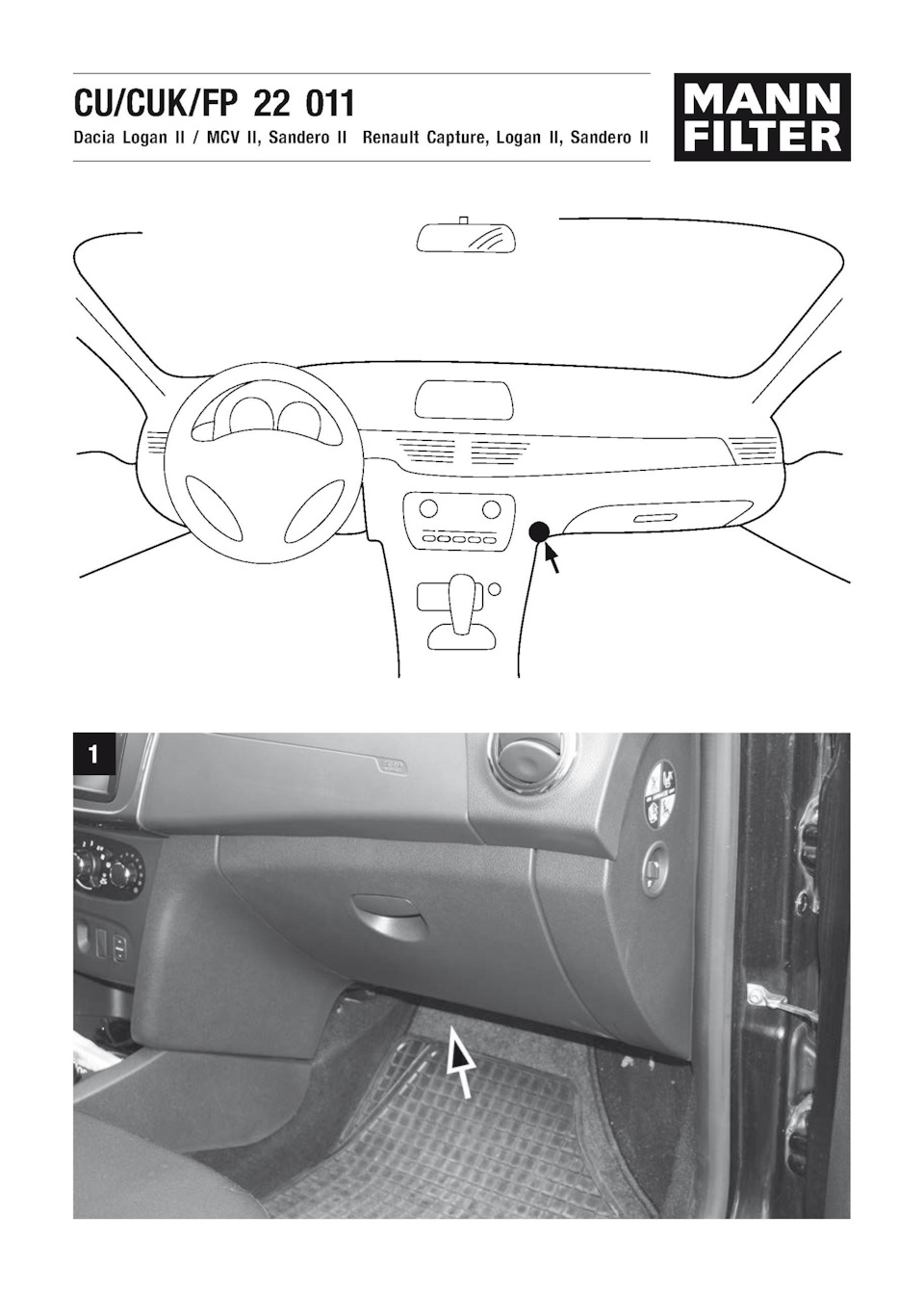 CU/CUK/FP 22 011

Dacia Logan II / MCV II, Sandero II Renault Capture, Logan II, Sandero II

MANN FILTER

1