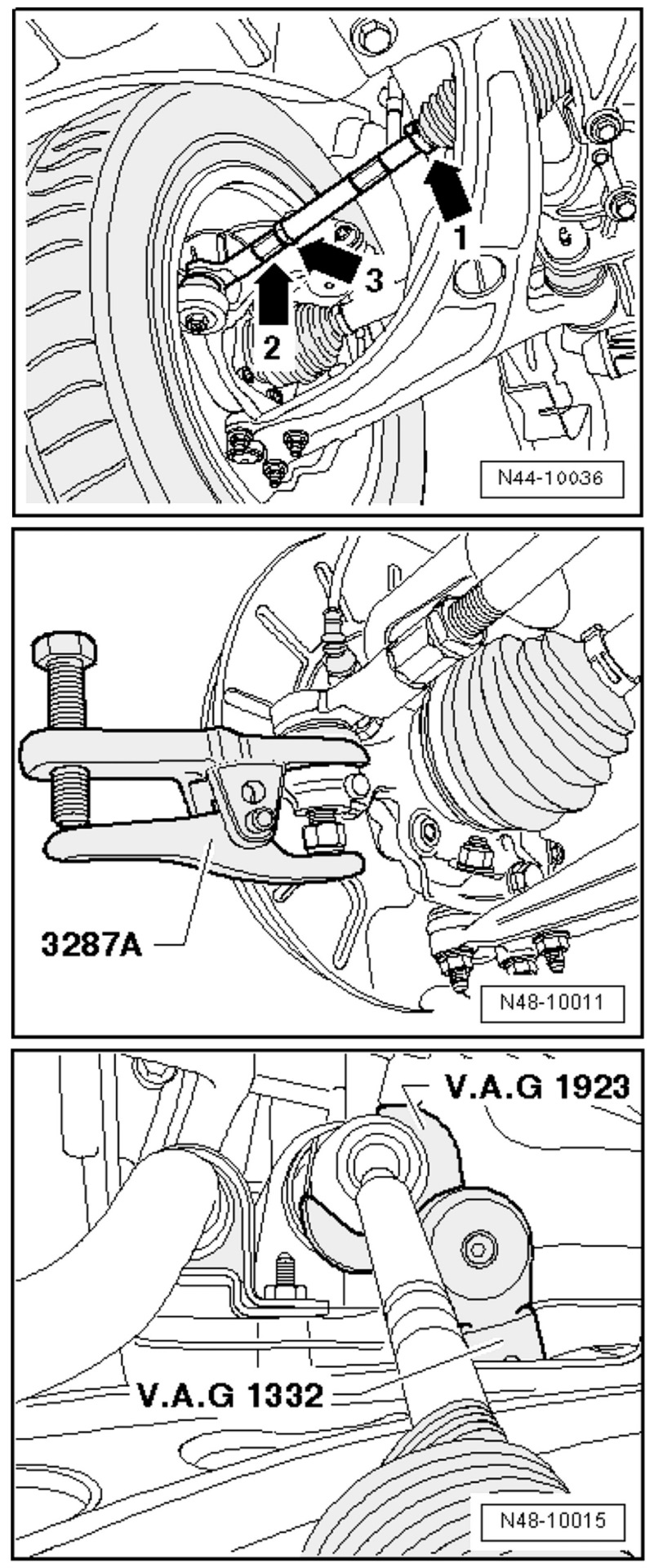 1
3
2
N44-10036

3287A
N48-10011

V.A.G 1923
V.A.G 1332
N48-10015