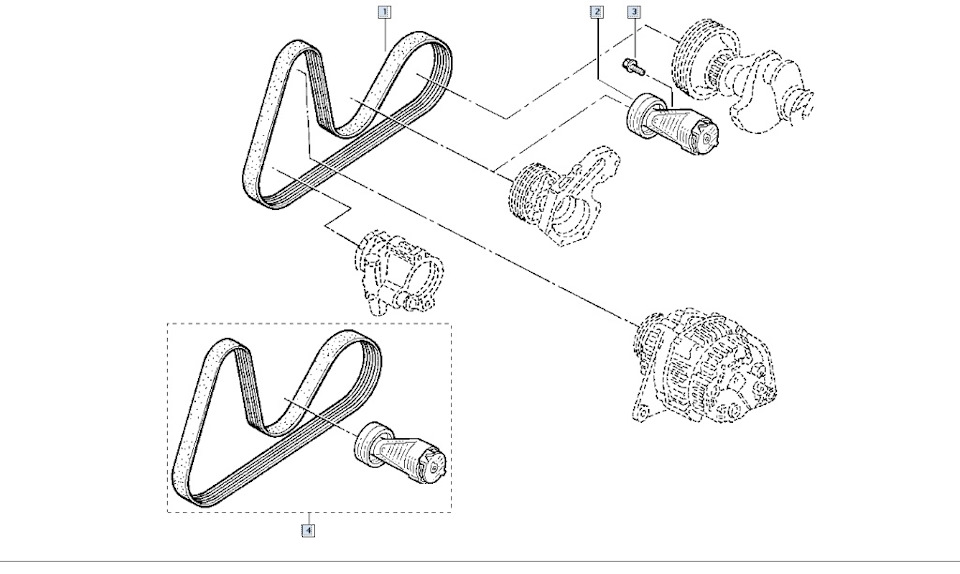 1
2
3
4