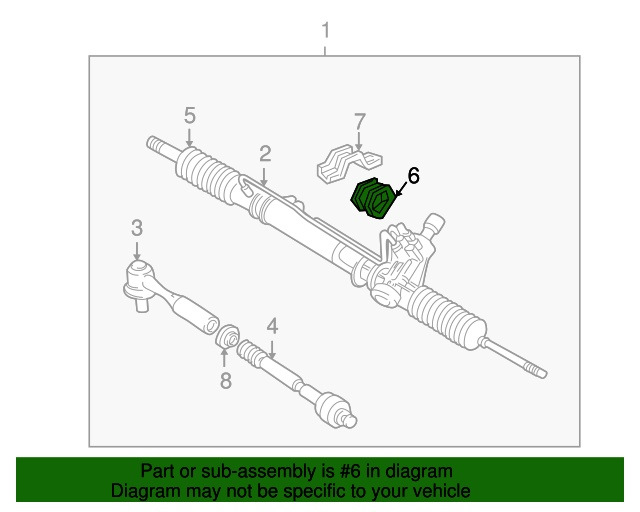 1

5

2

7

6

3

4

8

Part or sub-assembly is #6 in diagram
Diagram may not be specific to your vehicle