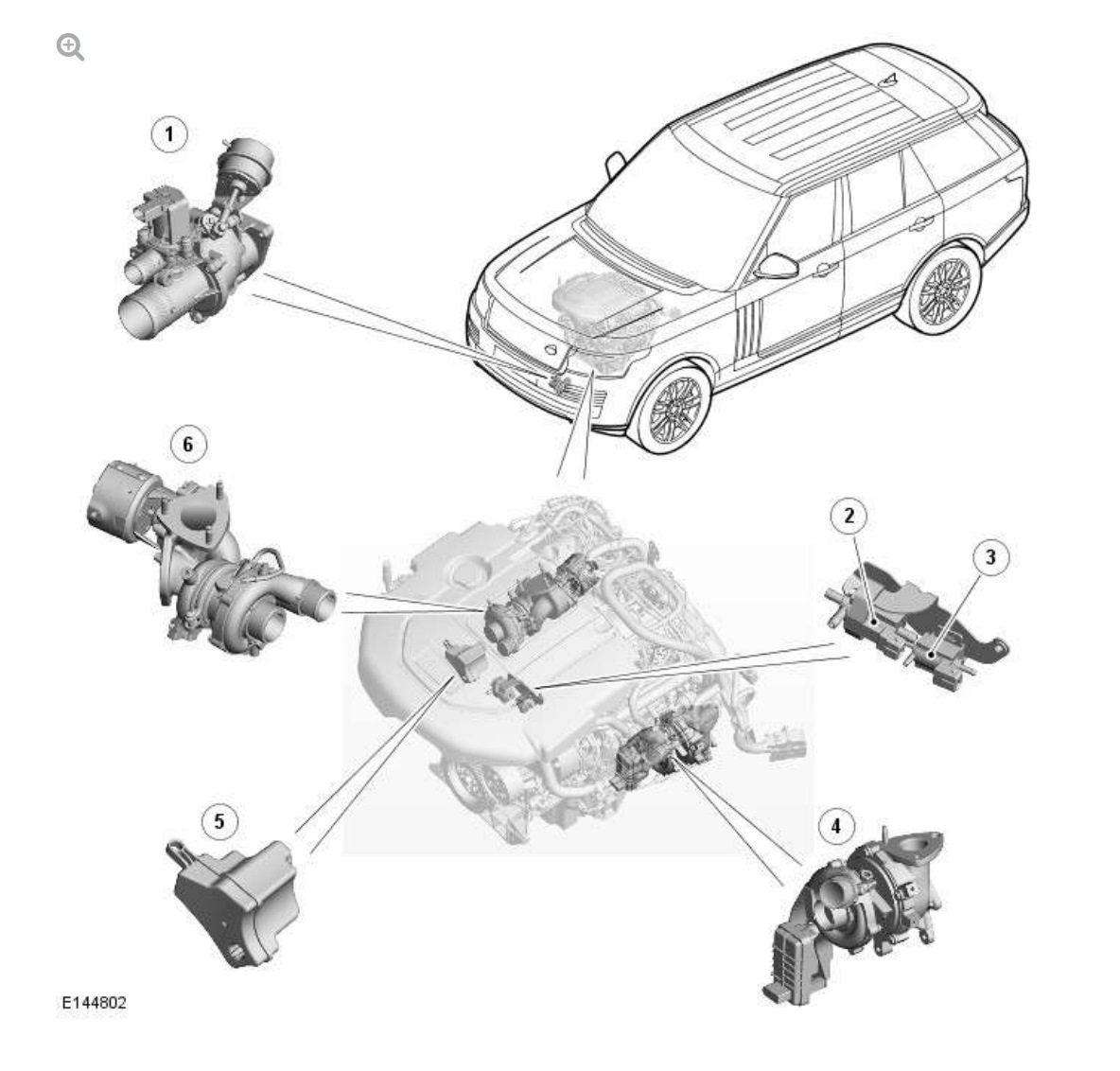 1

6

2

3

5

4

E144802