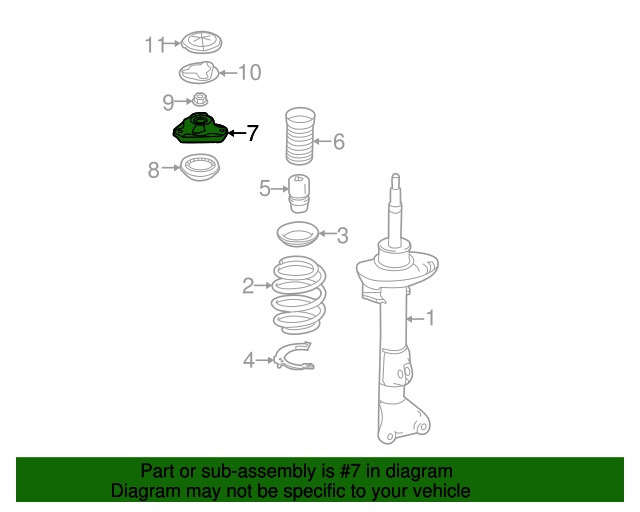 11
10
9
7
6
8
5
3
2
1
4

Part or sub-assembly is #7 in diagram
Diagram may not be specific to your vehicle