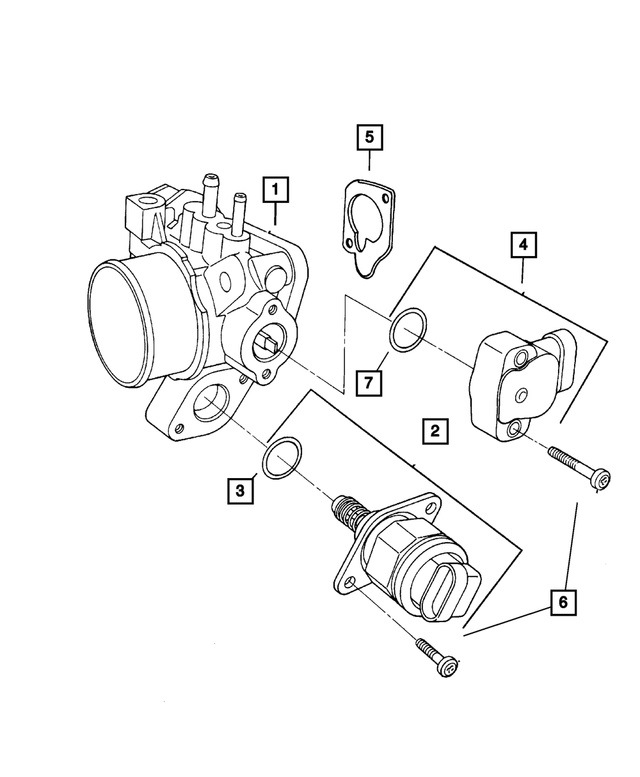 5
1
4
7
2
3
6