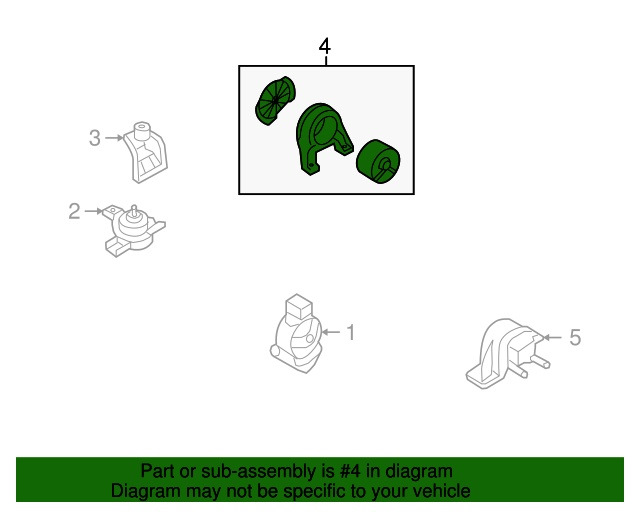 4

3

2

1

5

Part or sub-assembly is #4 in diagram
Diagram may not be specific to your vehicle