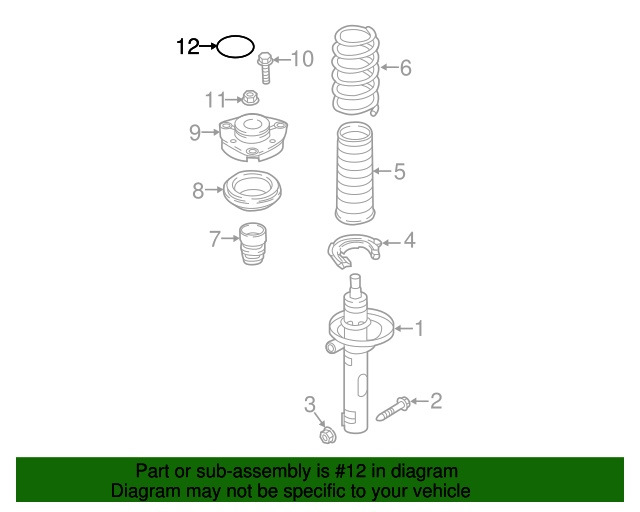 12
10
6
11
9
5
8
7
4
1
3
2

Part or sub-assembly is #12 in diagram
Diagram may not be specific to your vehicle