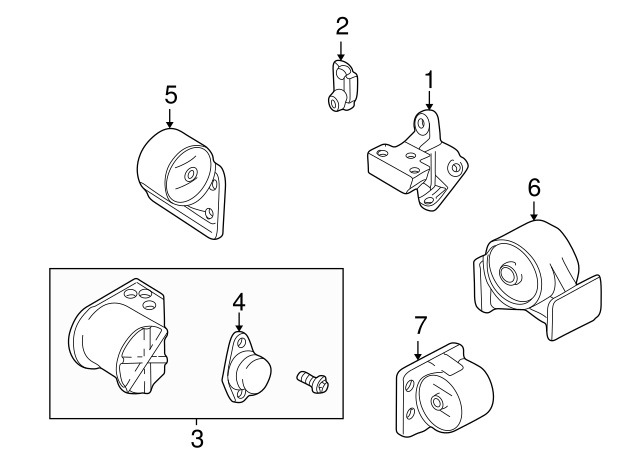 2
1
5
6
4
7
3