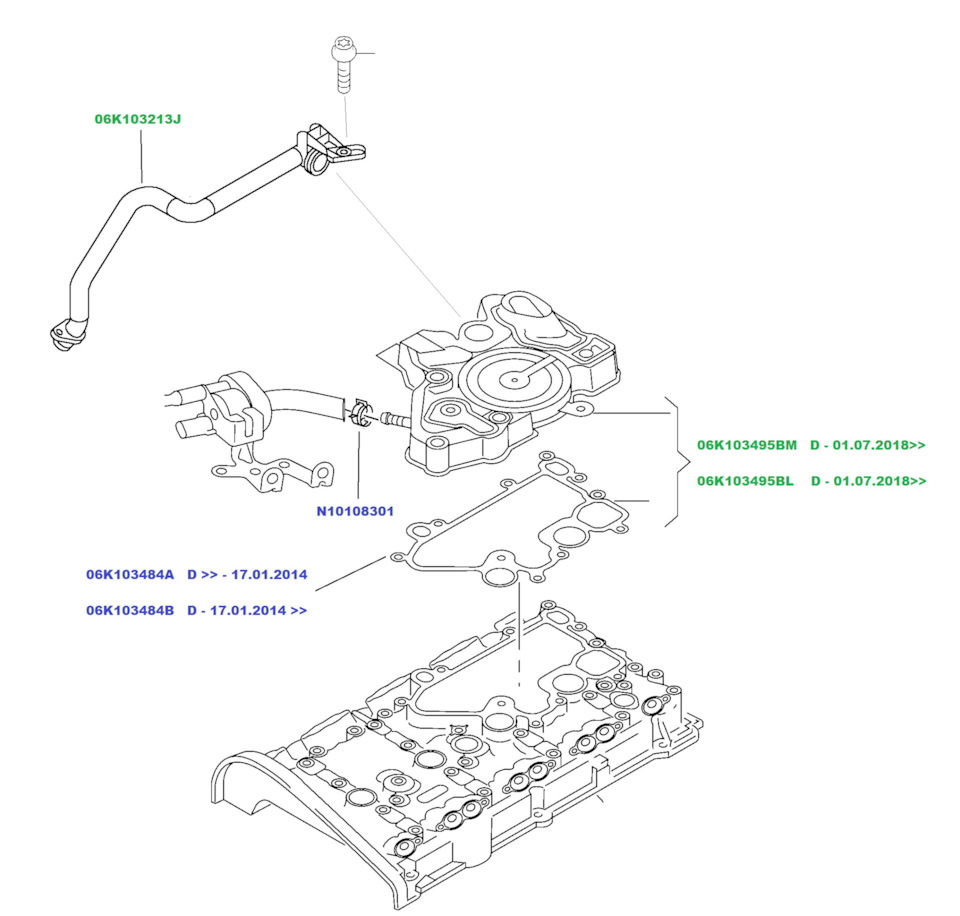 06K103213J

06K103495BM D - 01.07.2018>>

06K103495BL D - 01.07.2018>>

N10108301

06K103484A D >> - 17.01.2014

06K103484B D - 17.01.2014 >>