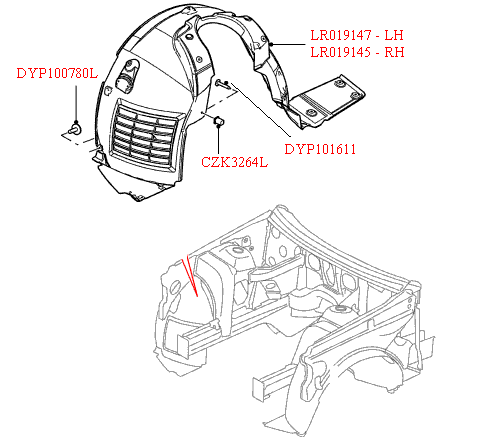 LR019147 - LH
LR019145 - RH

DYP100780L

DYP101611

CZK3264L