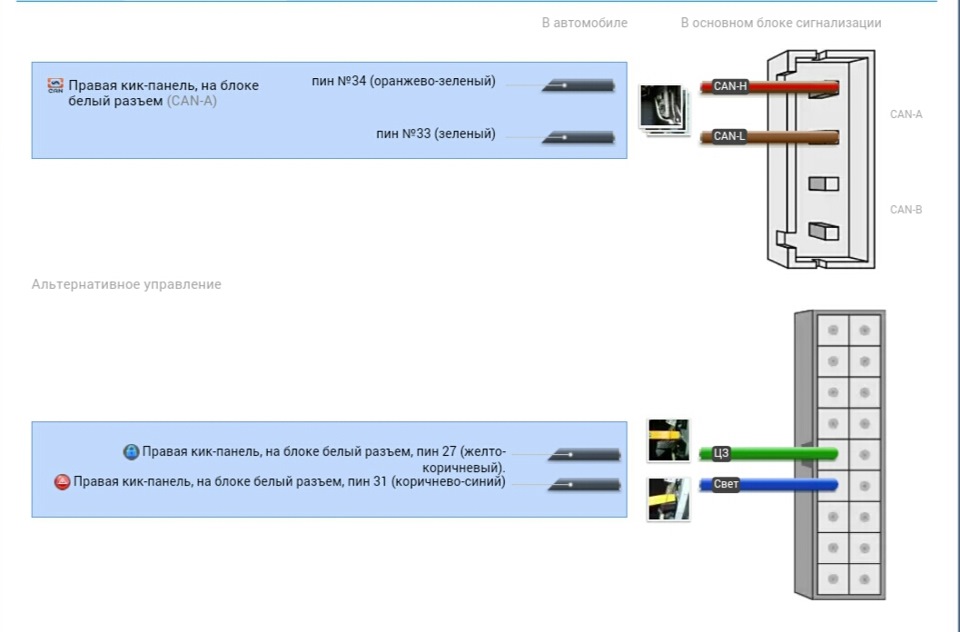 В автомобиле

В основном блоке сигнализации

CAN

Правая кик-панель, на блоке белый разъем (CAN-A)

пин №34 (оранжево-зеленый)

пин №33 (зеленый)

CAN-H

CAN-L

CAN-A

CAN-B

Альтернативное управление

Правая кик-панель, на блоке белый разъем, пин 27 (желто-коричневый).

Правая кик-панель, на блоке белый разъем, пин 31 (коричнево-синий)

ЦЗ

Свет