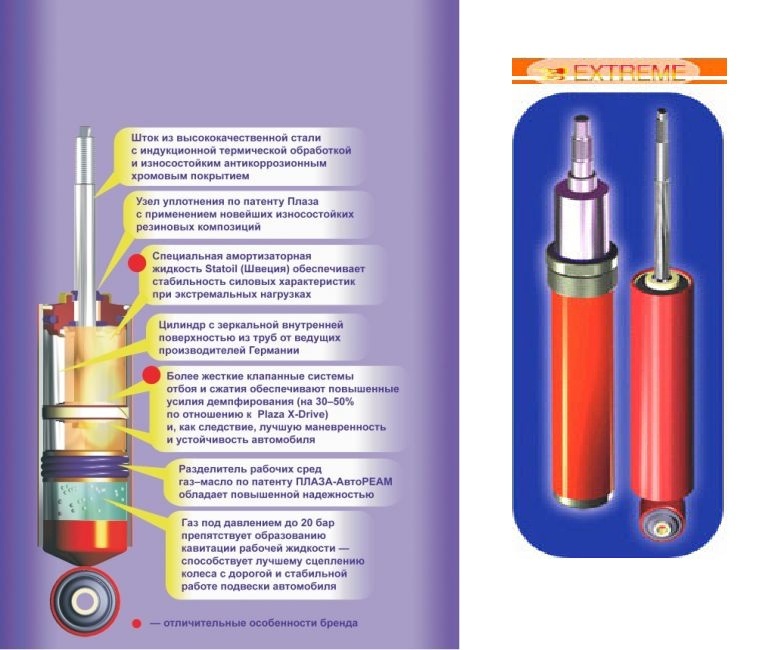 Шток из высококачественной стали с индукционной термической обработкой и износостойким антикоррозионным хромовым покрытием

Узел уплотнения по патенту Плаза с применением новейших износостойких резиновых композиций

Специальная амортизаторная жидкость Statoil (Швеция) обеспечивает стабильность силовых характеристик при экстремальных нагрузках

Цилиндр с зеркальной внутренней поверхностью из труб от ведущих производителей Германии

Более жесткие клапанные системы отбоя и сжатия обеспечивают повышенные усилия демпфирования (на 30–50% по отношению к Plaza X-Drive) и, как следствие, лучшую маневренность и устойчивость автомобиля

Разделитель рабочих сред газ–масло по патенту ПЛАЗА-АвтоРЕАМ обладает повышенной надежностью

Газ под давлением до 20 бар препятствует образованию кавитации рабочей жидкости — способствует лучшему сцеплению колеса с дорогой и стабильной работе подвески автомобиля

— отличительные особенности бренда

EXTREME