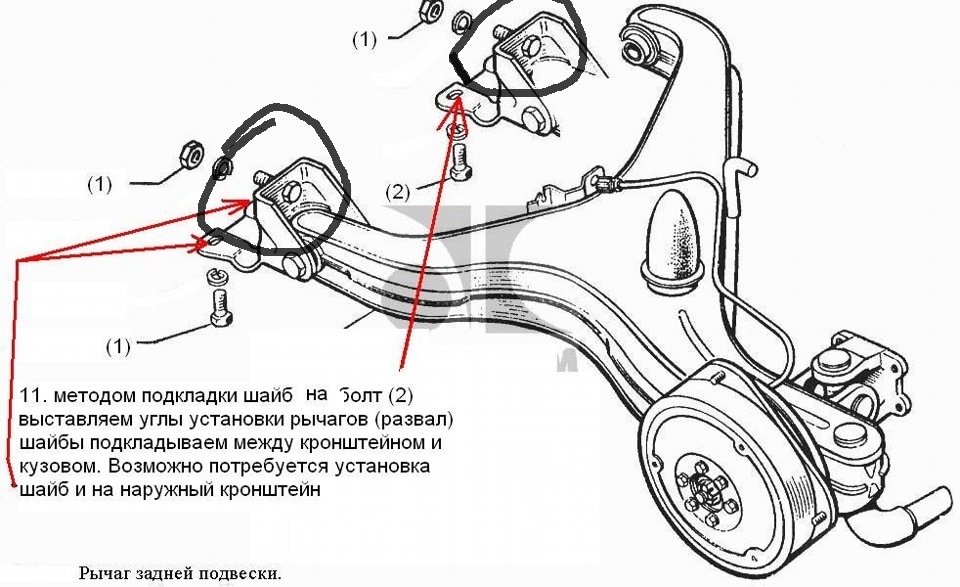 (1)

(1)

(2)

(1)

11. методом подкладки шайб на болт (2) выставляем углы установки рычагов (развал) шайбы подкладываем между кронштейном и кузовом. Возможно потребуется установка шайб и на наружный кронштейн

Рычаг задней подвески.