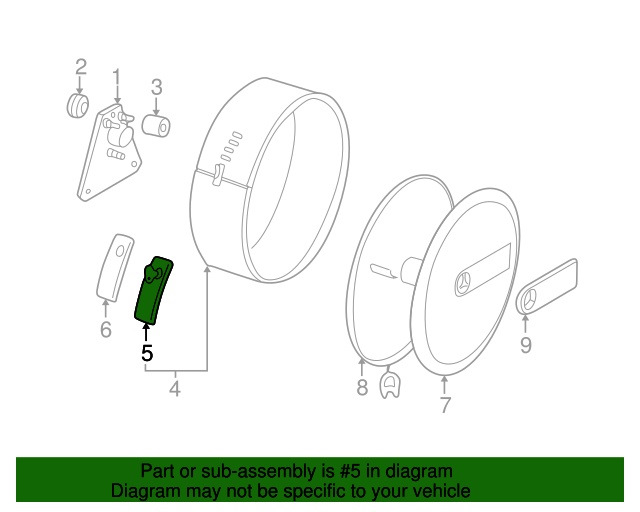 2
1
3
6
5
4
8
7
9

Part or sub-assembly is #5 in diagram
Diagram may not be specific to your vehicle