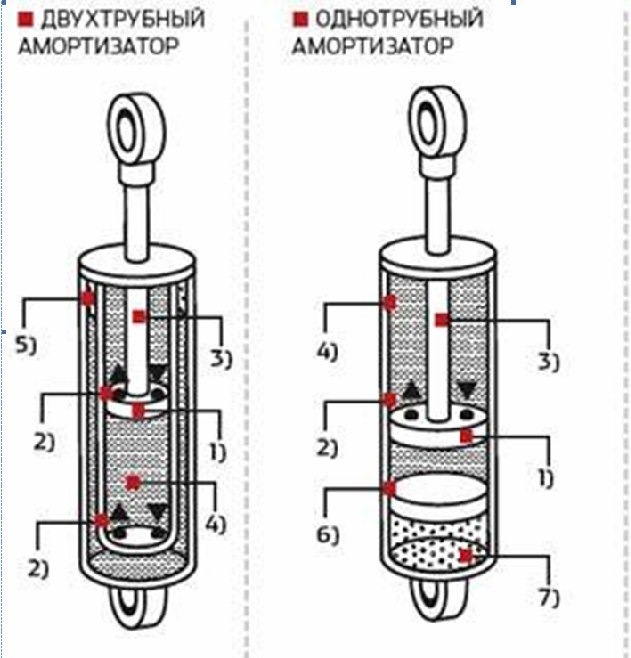 ДВУХТРУБНЫЙ АМОРТИЗАТОР

5)
3)
2)
1)
4)
2)

ОДНОТРУБНЫЙ АМОРТИЗАТОР

4)
3)
2)
1)
6)
7)