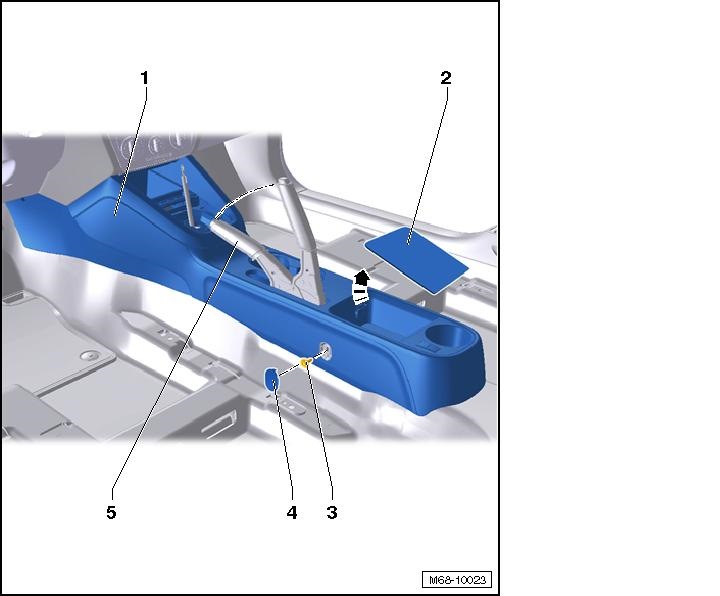 1
2
5
4
3
M68-10023