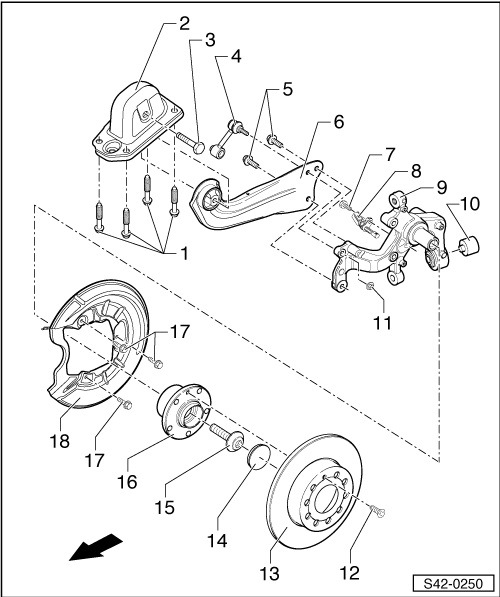 2
3
4
5
6
7
8
9
10
1
11
17
18
17
16
15
14
13
12
S42-0250