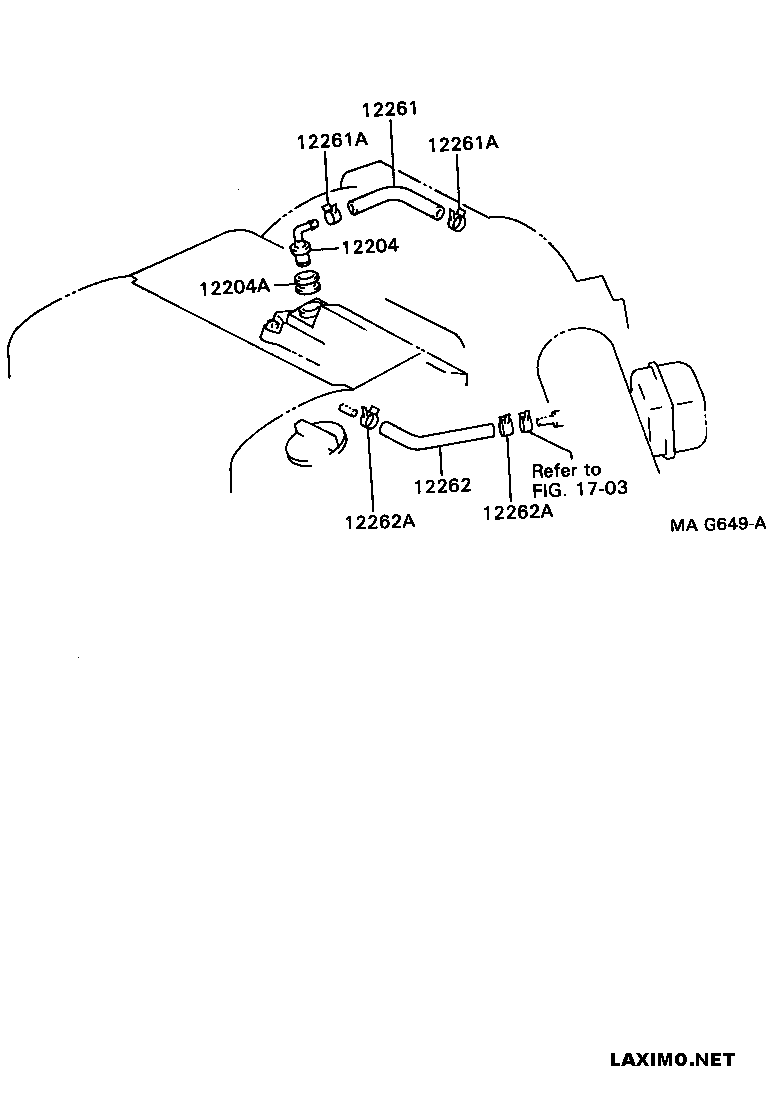 12261
12261A
12261A
12204
12204A
12262
12262A
12262A
Refer to FIG. 17-03
MA G649-A
LAXIMO.NET