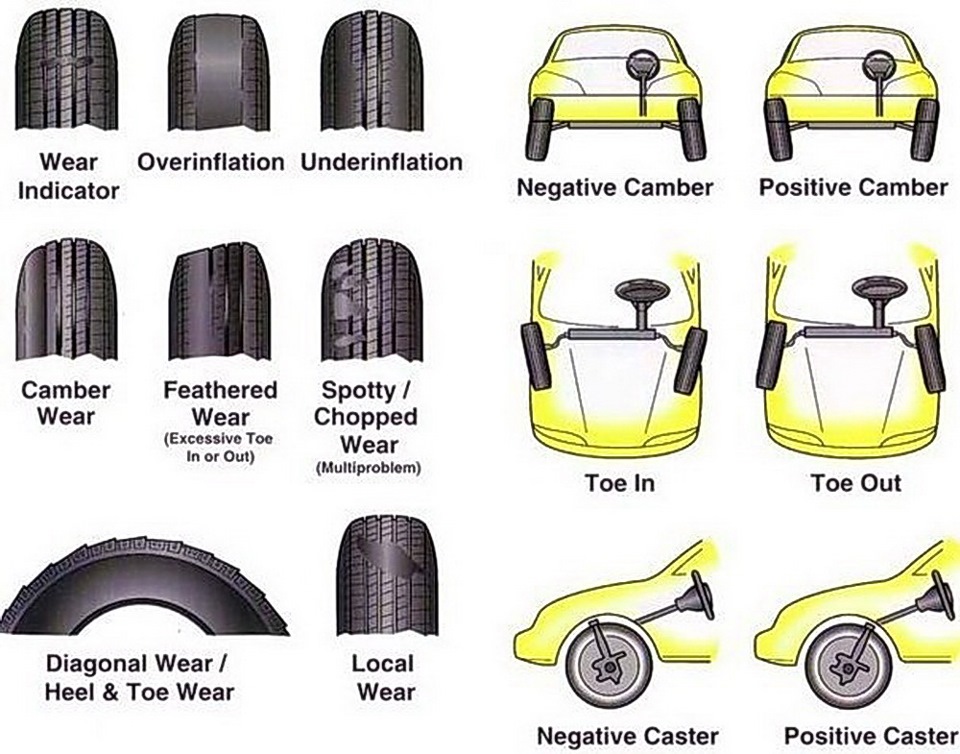 Wear Indicator

Overinflation

Underinflation

Camber Wear

Feathered Wear
(Excessive Toe In or Out)

Spotty / Chopped Wear
(Multiproblem)

Diagonal Wear / Heel & Toe Wear

Local Wear

Negative Camber

Positive Camber

Toe In

Toe Out

Negative Caster

Positive Caster