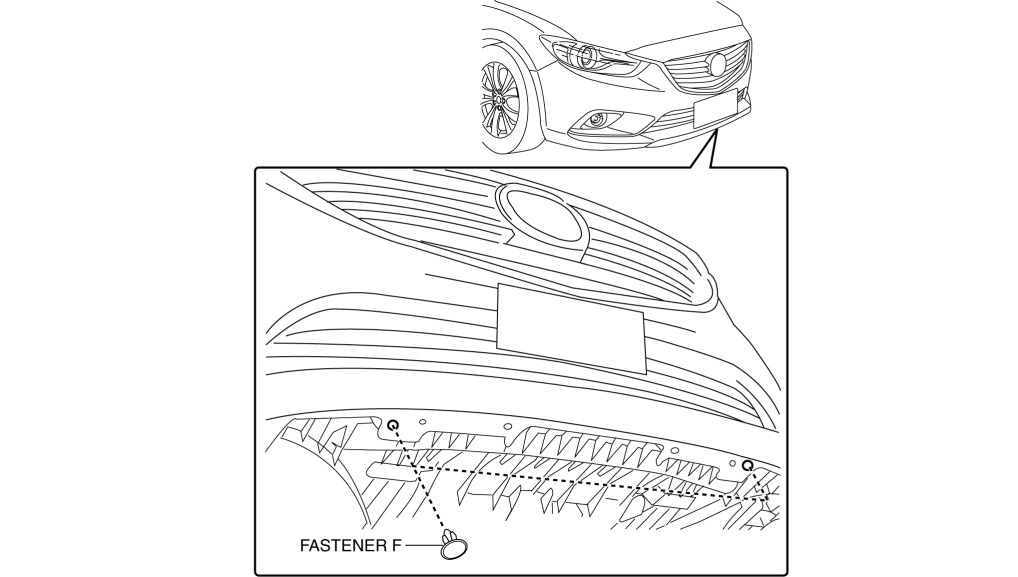 FASTENER F