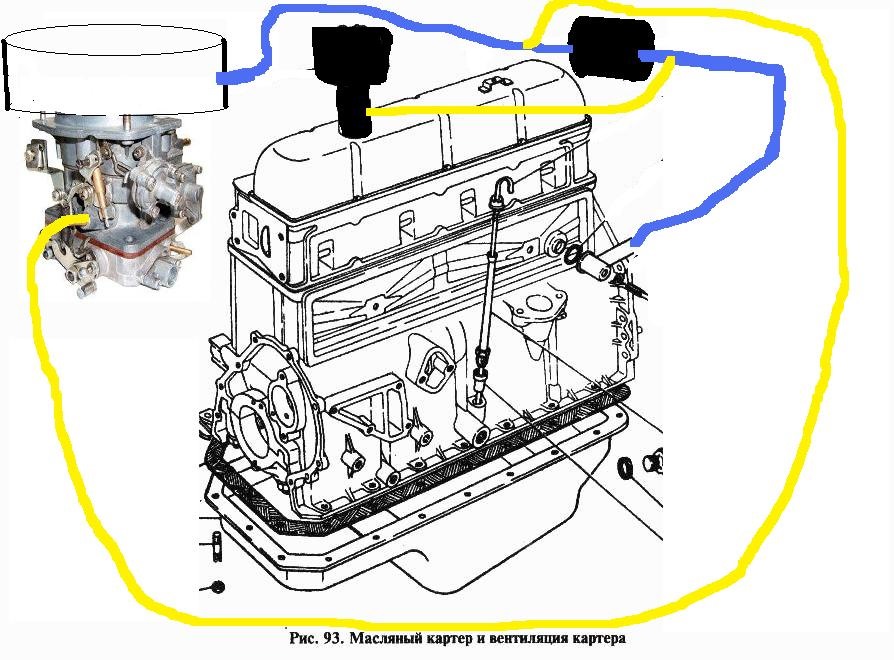 Рис. 93. Масляный картер и вентиляция картера