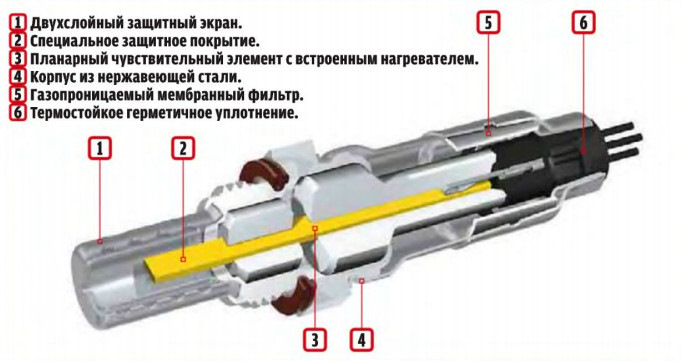 1 Двухслойный защитный экран.
2 Специальное защитное покрытие.
3 Планарный чувствительный элемент с встроенным нагревателем.
4 Корпус из нержавеющей стали.
5 Газопроницаемый мембранный фильтр.
6 Термостойкое герметичное уплотнение.

5

6

1

2

3

4