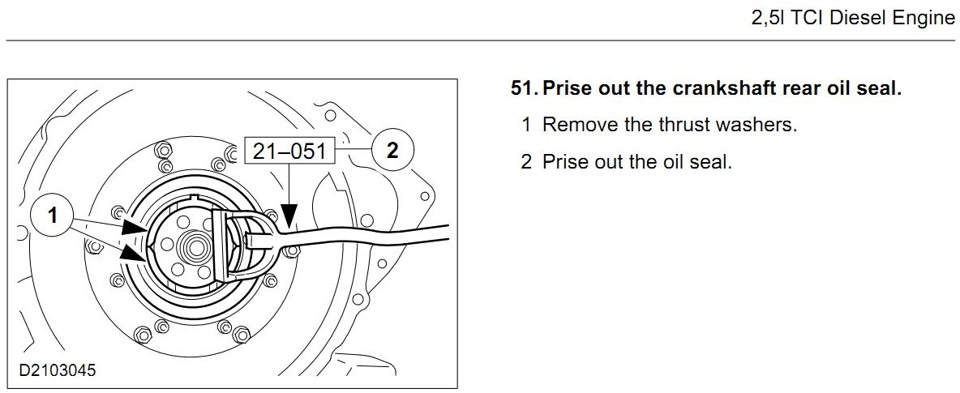 2,5l TCI Diesel Engine

21–051
2
1
D2103045

51. Prise out the crankshaft rear oil seal.

1 Remove the thrust washers.

2 Prise out the oil seal.