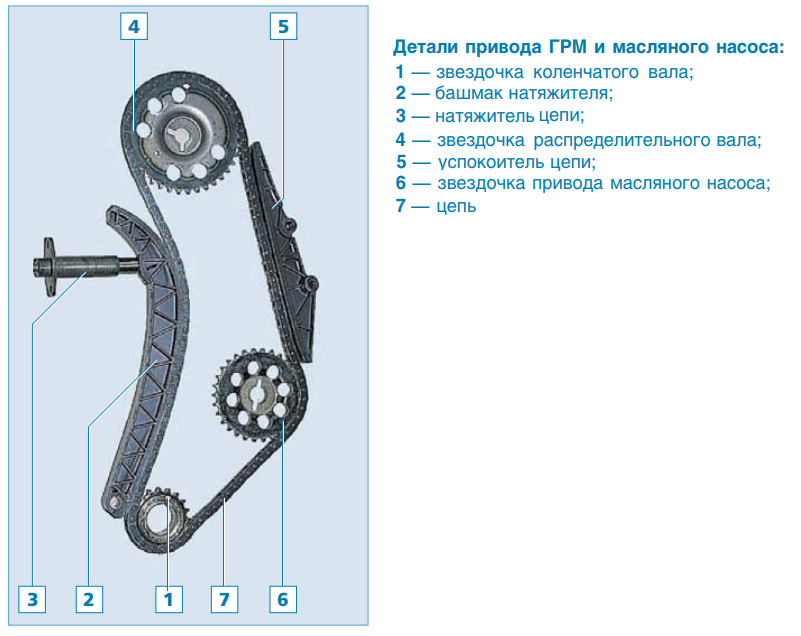 4

5

3

2

1

7

6

Детали привода ГРМ и масляного насоса:
1 — звездочка коленчатого вала;
2 — башмак натяжителя;
3 — натяжитель цепи;
4 — звездочка распределительного вала;
5 — успокоитель цепи;
6 — звездочка привода масляного насоса;
7 — цепь