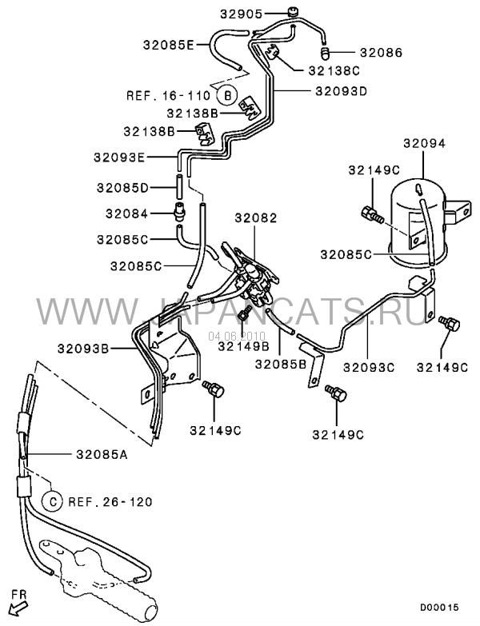 32905
32085E
32086
32138C
REF. 16-110 B
32093D
32138B
32138B
32093E
32094
32149C
32085D
32084
32082
32085C
32085C
32085C
WWW.JAPANCATS.RU
04.06.2010
32149B
32093B
32085B
32093C
32149C
32149C
32149C
32085A
C REF. 26-120
FR
D00015