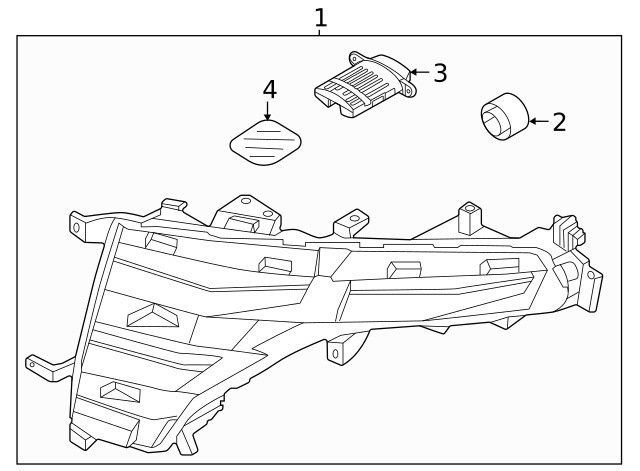 1
4
3
2