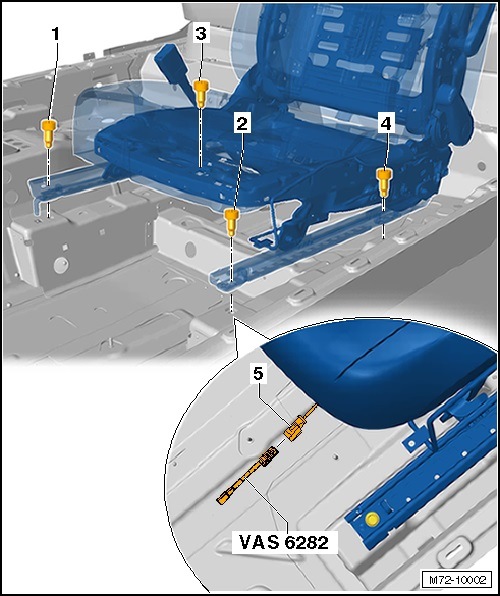 1
3
2
4
5
VAS 6282
M72-10002