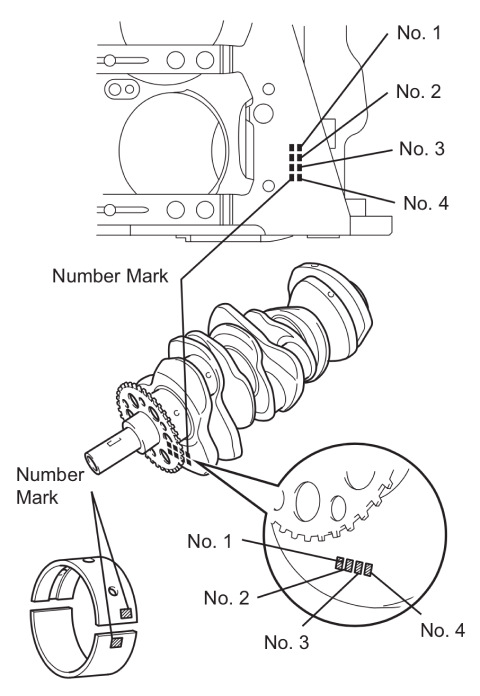 No. 1
No. 2
No. 3
No. 4
Number Mark
Number Mark
No. 1
No. 2
No. 3
No. 4